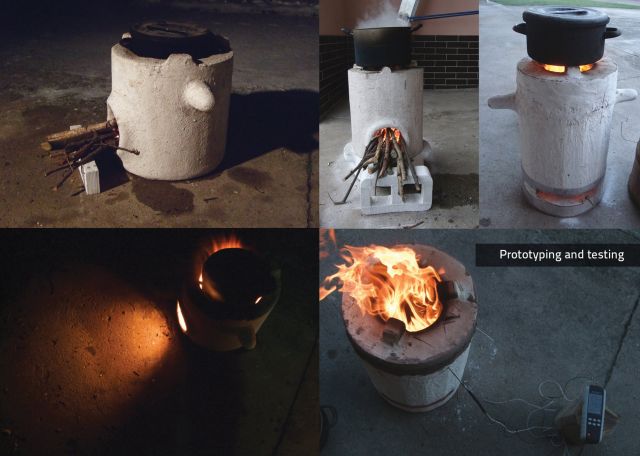 Prototyping and testing