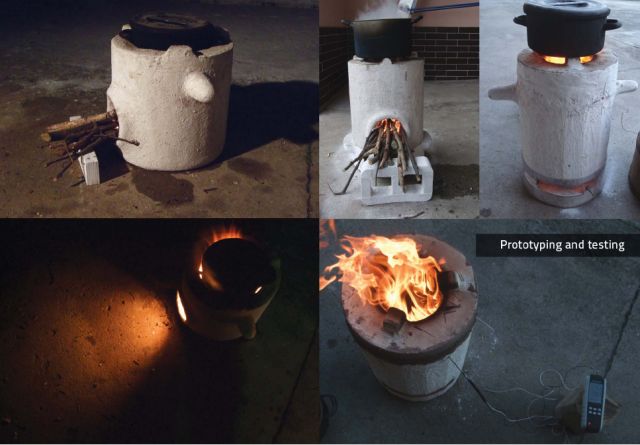 Prototyping and testing